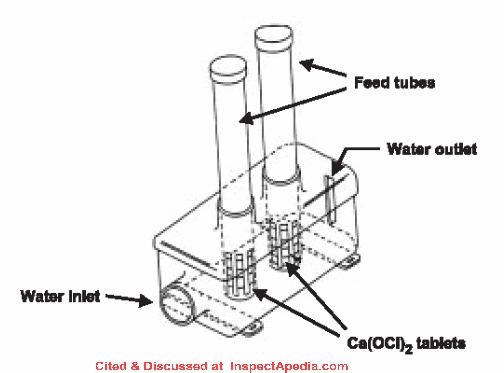 Feed tubes

Water outlet

Water inlet

$Ca(OCl)_2$ tablets

Cited & Discussed at InspectApedia.com