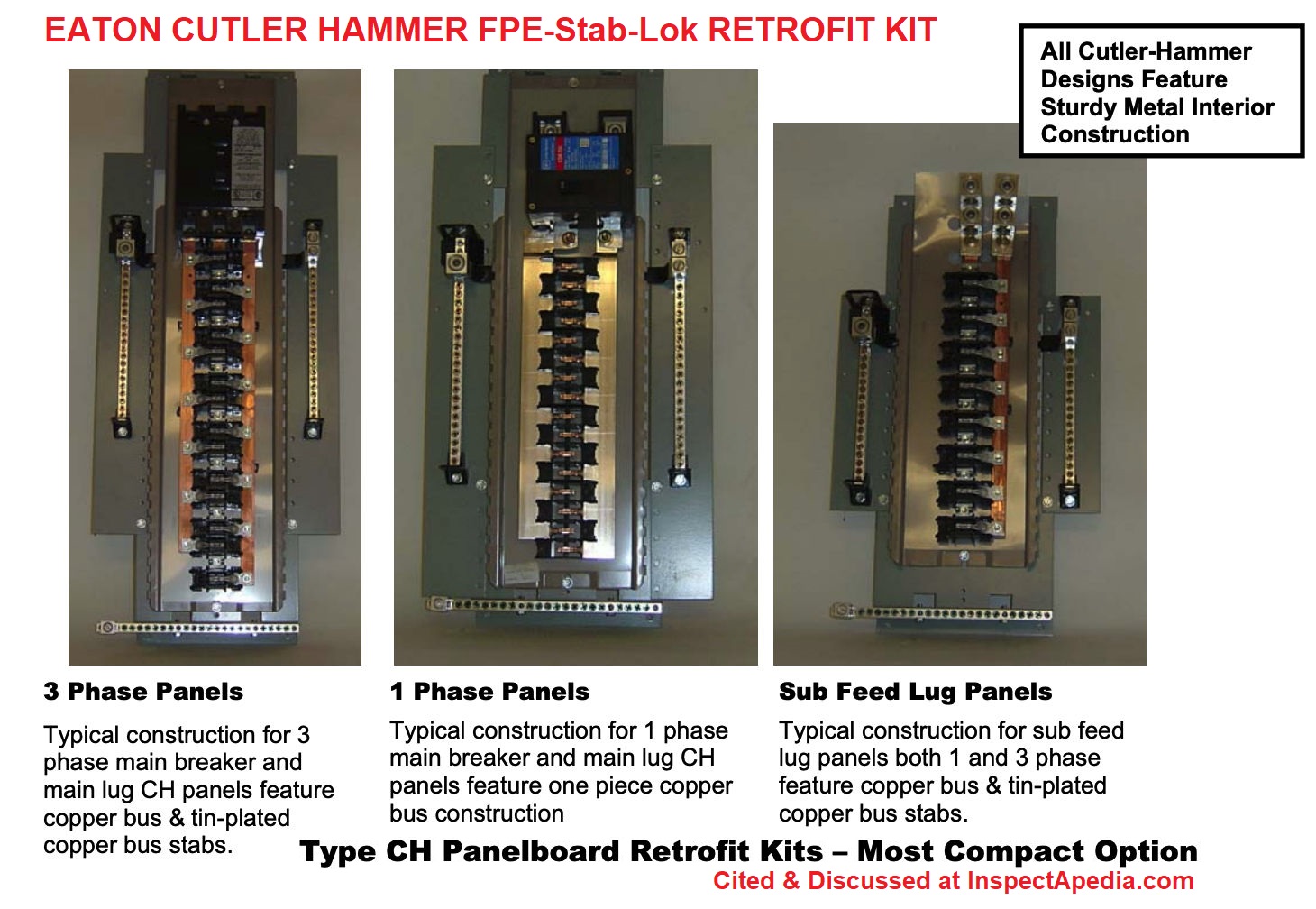 EATON CUTLER HAMMER FPE-Stab-Lok RETROFIT KIT

All Cutler-Hammer Designs Feature Sturdy Metal Interior Construction

3 Phase Panels

Typical construction for 3 phase main breaker and main lug CH panels feature copper bus & tin-plated copper bus stabs.

1 Phase Panels

Typical construction for 1 phase main breaker and main lug CH panels feature one piece copper bus construction

Sub Feed Lug Panels

Typical construction for sub feed lug panels both 1 and 3 phase feature copper bus & tin-plated copper bus stabs.

Type CH Panelboard Retrofit Kits – Most Compact Option

Cited & Discussed at InspectApedia.com